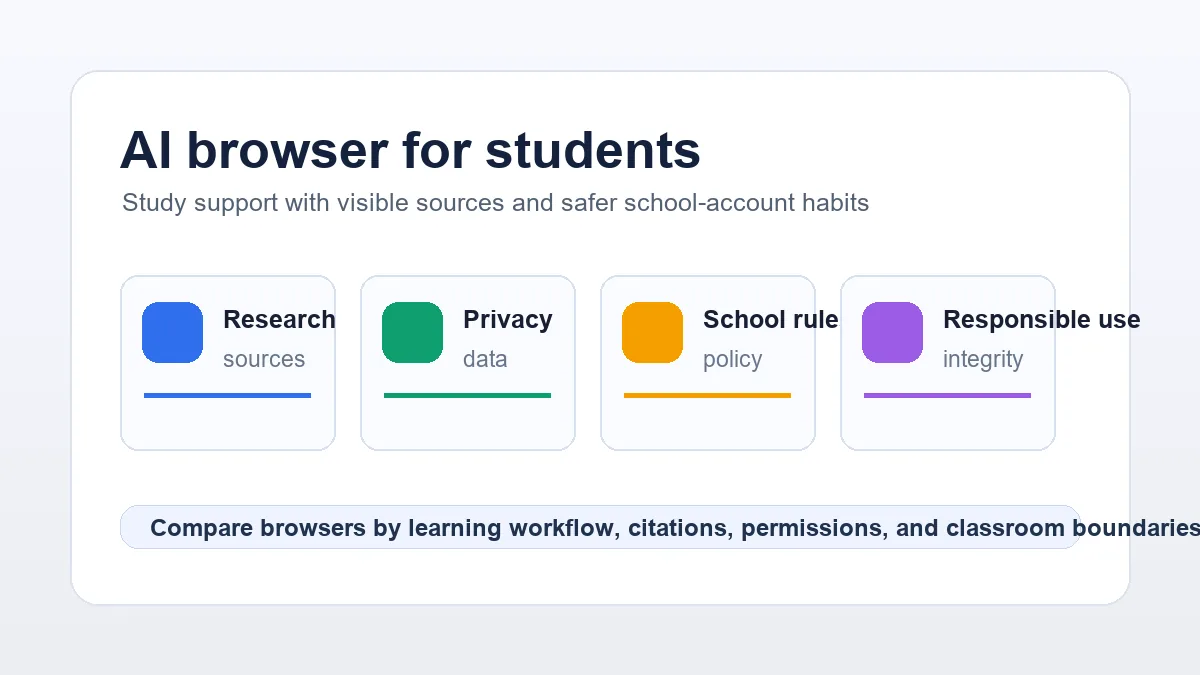 AI browser for students

Study support with visible sources and safer school-account habits

Research
sources

Privacy
data

School rule
policy

Responsible use
integrity

Compare browsers by learning workflow, citations, permissions, and classroom boundaries